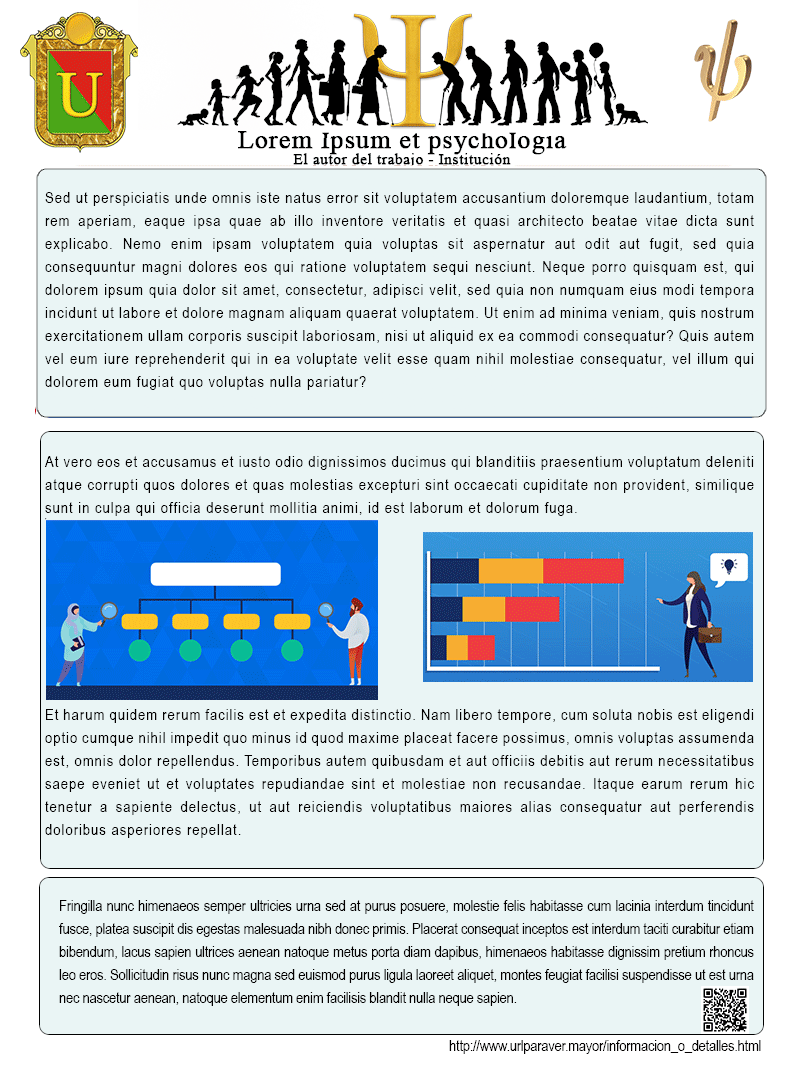 U

Lorem Ipsum et psychologia
El autor del trabajo - Institución

Sed ut perspiciatis unde omnis iste natus error sit voluptatem accusantium doloremque laudantium, totam rem aperiam, eaque ipsa quae ab illo inventore veritatis et quasi architecto beatae vitae dicta sunt explicabo. Nemo enim ipsam voluptatem quia voluptas sit aspernatur aut odit aut fugit, sed quia consequuntur magni dolores eos qui ratione voluptatem sequi nesciunt. Neque porro quisquam est, qui dolorem ipsum quia dolor sit amet, consectetur, adipisci velit, sed quia non numquam eius modi tempora incidunt ut labore et dolore magnam aliquam quaerat voluptatem. Ut enim ad minima veniam, quis nostrum exercitationem ullam corporis suscipit laboriosam, nisi ut aliquid ex ea commodi consequatur? Quis autem vel eum iure reprehenderit qui in ea voluptate velit esse quam nihil molestiae consequatur, vel illum qui dolorem eum fugiat quo voluptas nulla pariatur?

At vero eos et accusamus et iusto odio dignissimos ducimus qui blanditiis praesentium voluptatum deleniti atque corrupti quos dolores et quas molestias excepturi sint occaecati cupiditate non provident, similique sunt in culpa qui officia deserunt mollitia animi, id est laborum et dolorum fuga.

Et harum quidem rerum facilis est et expedita distinctio. Nam libero tempore, cum soluta nobis est eligendi optio cumque nihil impedit quo minus id quod maxime placeat facere possimus, omnis voluptas assumenda est, omnis dolor repellendus. Temporibus autem quibusdam et aut officiis debitis aut rerum necessitatibus saepe eveniet ut et voluptates repudiandae sint et molestiae non recusandae. Itaque earum rerum hic tenetur a sapiente delectus, ut aut reiciendis voluptatibus maiores alias consequatur aut perferendis doloribus asperiores repellat.

Fringilla nunc himenaeos semper ultricies urna sed at purus posuere, molestie felis habitasse cum lacinia interdum tincidunt fusce, platea suscipit dis egestas malesuada nibh donec primis. Placerat consequat inceptos est interdum taciti curabitur etiam bibendum, lacus sapien ultrices aenean natoque metus porta diam dapibus, himenaeos habitasse dignissim pretium rhoncus leo eros. Sollicitudin risus nunc magna sed euismod purus ligula laoreet aliquet, montes feugiat facilisi suspendisse ut est urna nec nascetur aenean, natoque elementum enim facilisis blandit nulla neque sapien.

http://www.urlparaver.mayor/informacion_o_detalles.html